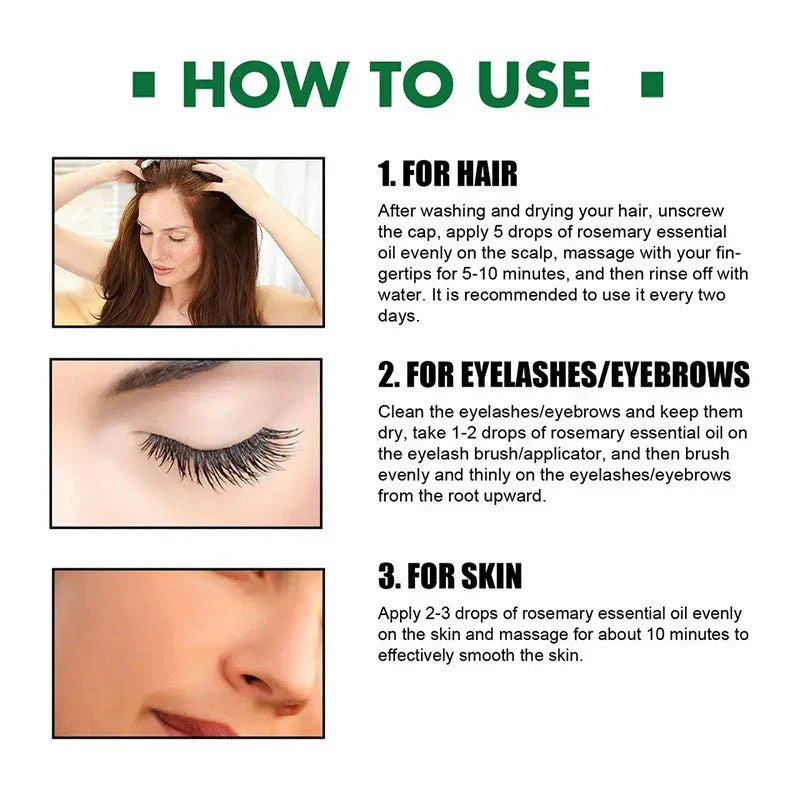 HOW TO USE

1. FOR HAIR

After washing and drying your hair, unscrew the cap, apply 5 drops of rosemary essential oil evenly on the scalp, massage with your fingertips for 5-10 minutes, and then rinse off with water. It is recommended to use it every two days.

2. FOR EYELASHES/EYEBROWS

Clean the eyelashes/eyebrows and keep them dry, take 1-2 drops of rosemary essential oil on the eyelash brush/applicator, and then brush evenly and thinly on the eyelashes/eyebrows from the root upward.

3. FOR SKIN

Apply 2-3 drops of rosemary essential oil evenly on the skin and massage for about 10 minutes to effectively smooth the skin.